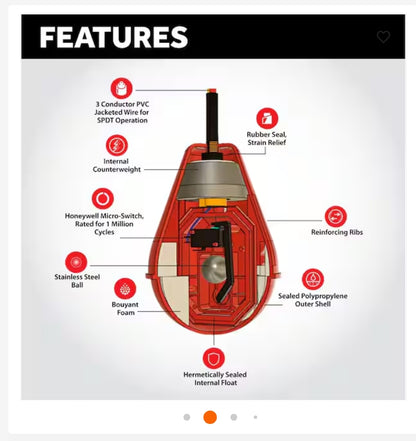 FEATURES

3 Conductor PVC Jacketed Wire for SPDT Operation

Rubber Seal, Strain Relief

Internal Counterweight

Honeywell Micro-Switch, Rated for 1 Million Cycles

Reinforcing Ribs

Stainless Steel Ball

Bouyant Foam

Sealed Polypropylene Outer Shell

Hermetically Sealed Internal Float